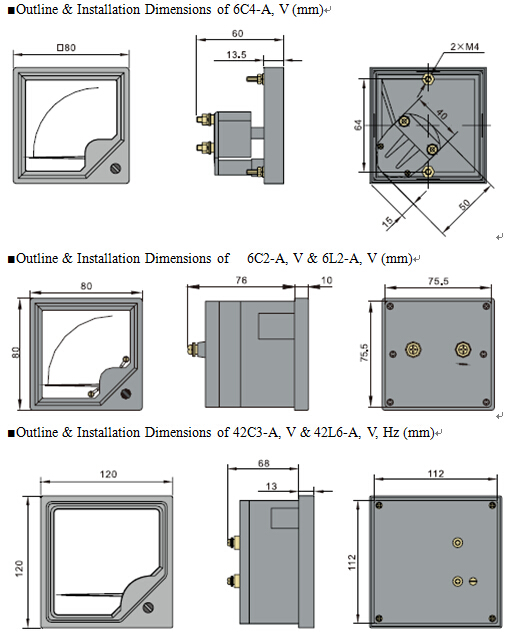 ■Outline & Installation Dimensions of 6C4-A, V (mm)

□80

60

13.5

2×M4

64

40

15

50

■Outline & Installation Dimensions of 6C2-A, V & 6L2-A, V (mm)

80

80

76

10

75.5

75.5

■Outline & Installation Dimensions of 42C3-A, V & 42L6-A, V, Hz (mm)

120

120

68

13

112

112